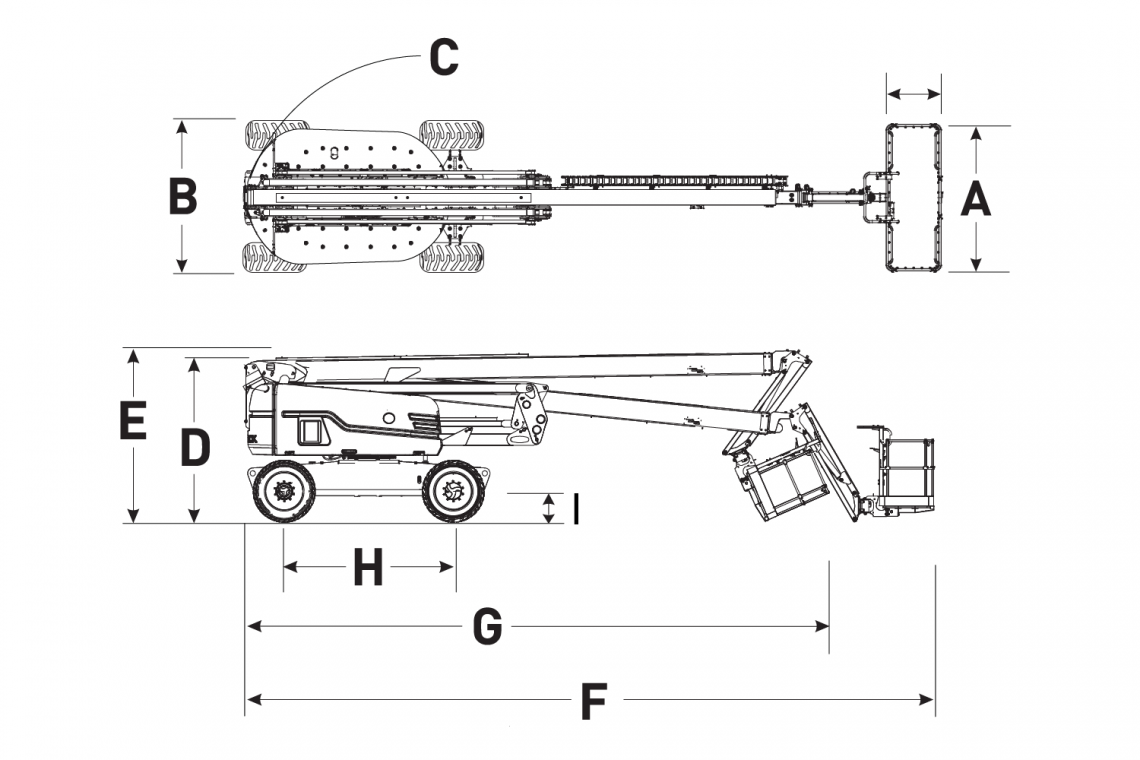 C
B
A
E
D
I
H
G
F